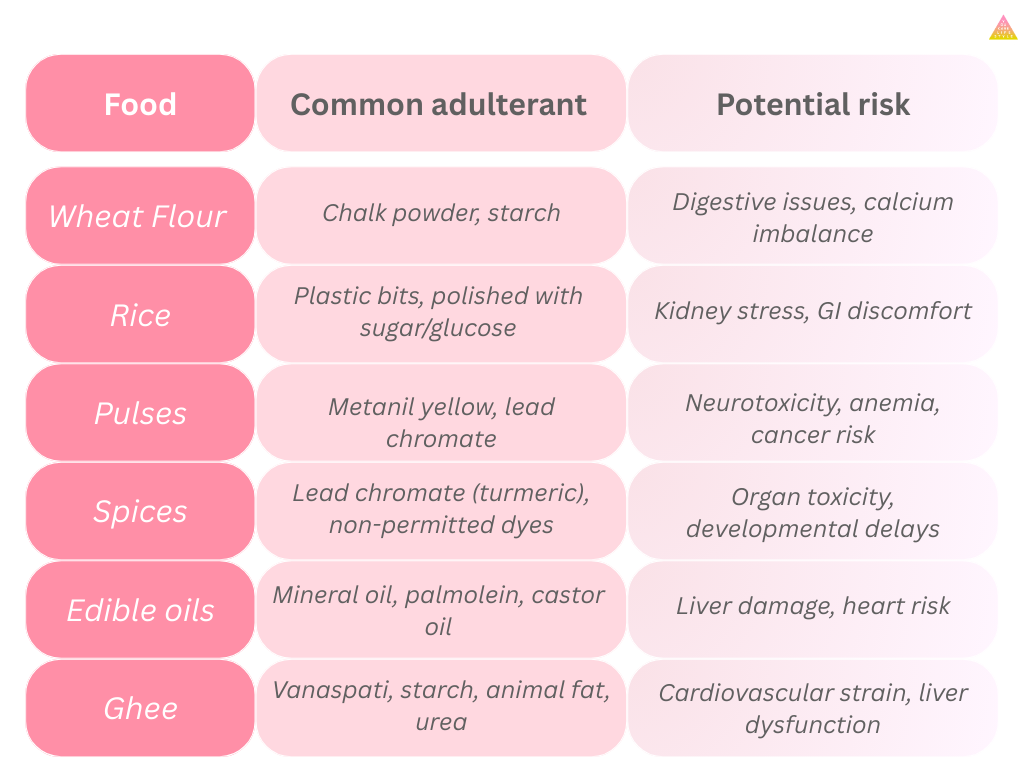 | Food | Common adulterant | Potential risk |
|---|---|---|
| Wheat Flour | Chalk powder, starch | Digestive issues, calcium imbalance |
| Rice | Plastic bits, polished with sugar/glucose | Kidney stress, GI discomfort |
| Pulses | Metanil yellow, lead chromate | Neurotoxicity, anemia, cancer risk |
| Spices | Lead chromate (turmeric), non-permitted dyes | Organ toxicity, developmental delays |
| Edible oils | Mineral oil, palmolein, castor oil | Liver damage, heart risk |
| Ghee | Vanaspati, starch, animal fat, urea | Cardiovascular strain, liver dysfunction |